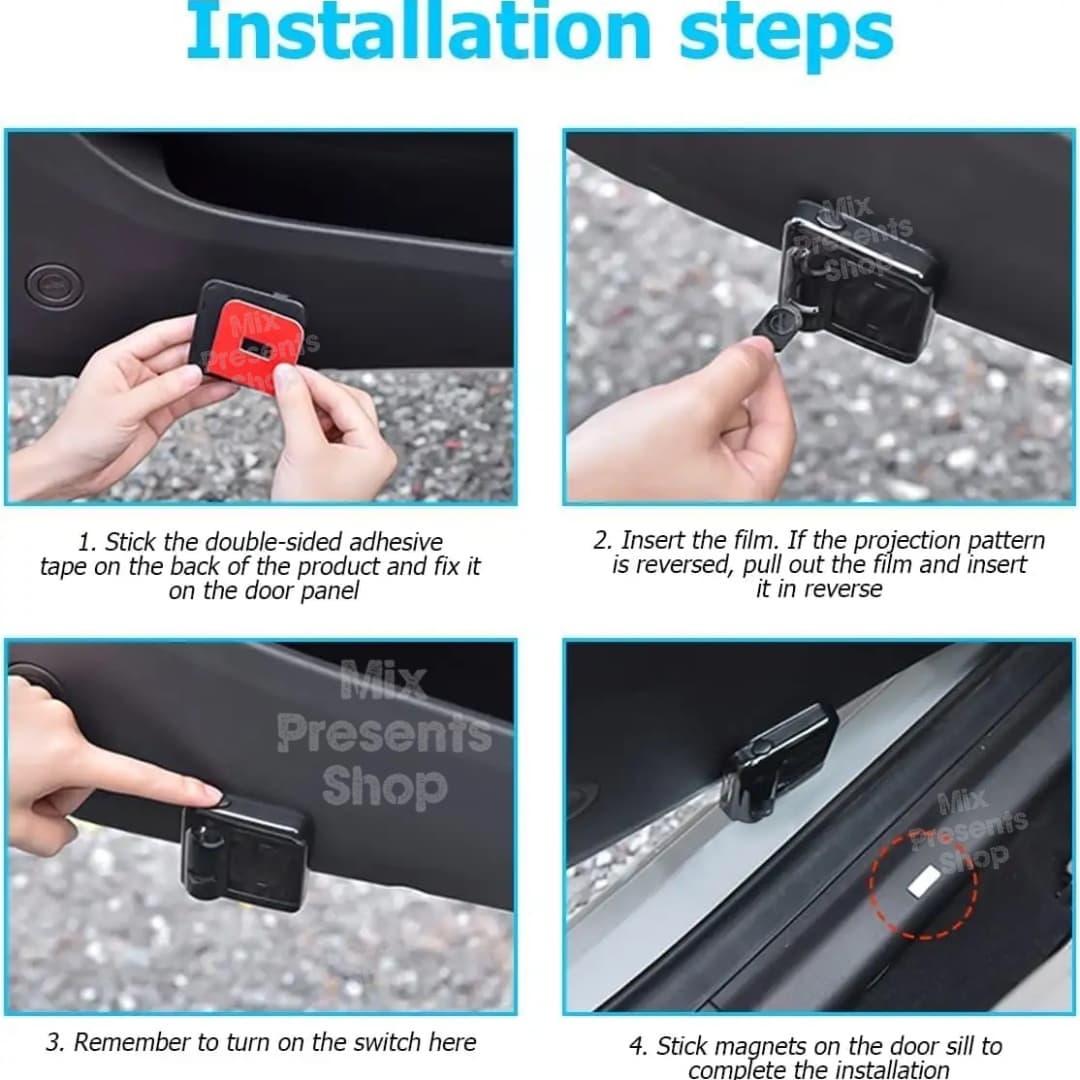 Installation steps

1. Stick the double-sided adhesive tape on the back of the product and fix it on the door panel

2. Insert the film. If the projection pattern is reversed, pull out the film and insert it in reverse

3. Remember to turn on the switch here

4. Stick magnets on the door sill to complete the installation

Mix Presents Shop